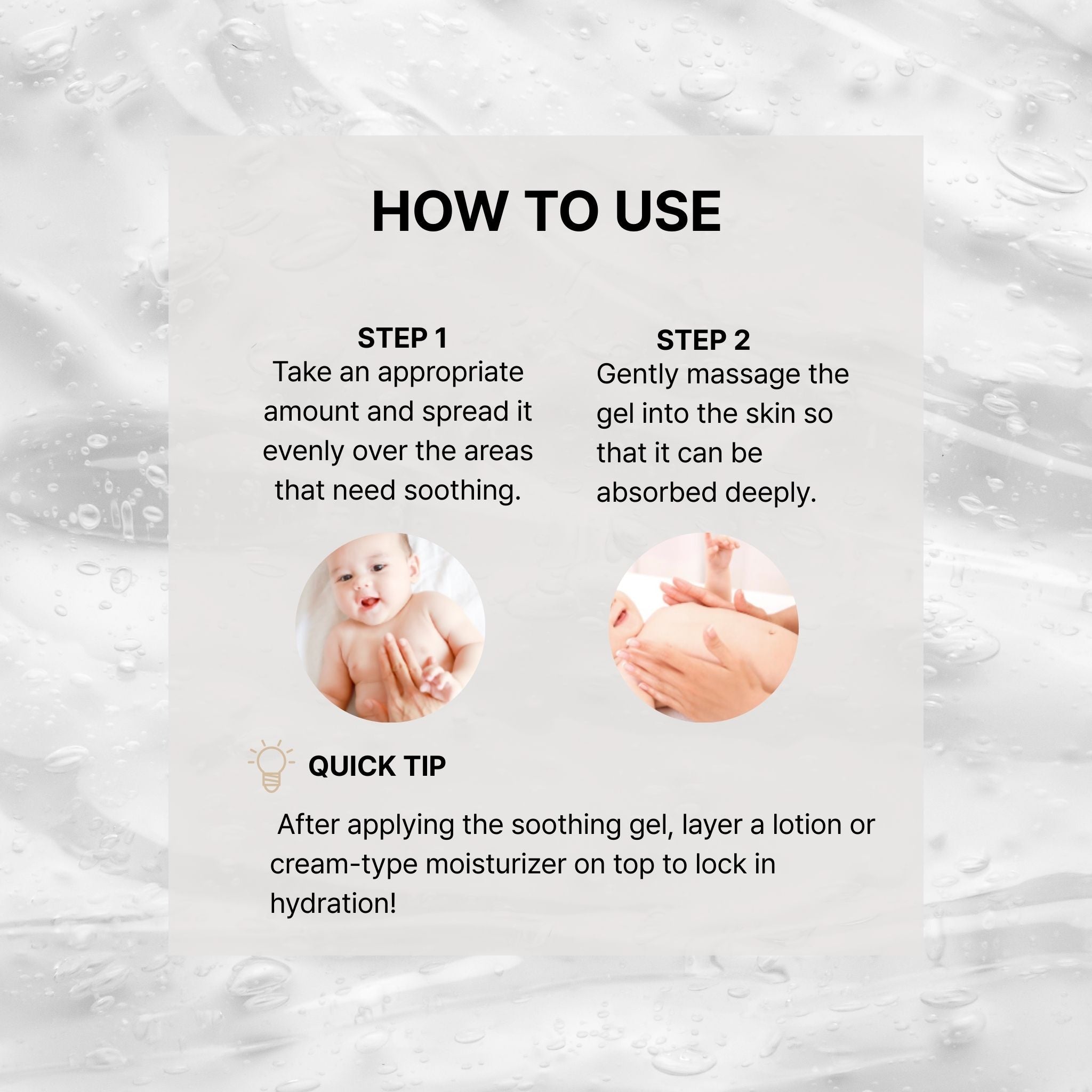 HOW TO USE

STEP 1
Take an appropriate amount and spread it evenly over the areas that need soothing.

STEP 2
Gently massage the gel into the skin so that it can be absorbed deeply.

QUICK TIP

After applying the soothing gel, layer a lotion or cream-type moisturizer on top to lock in hydration!